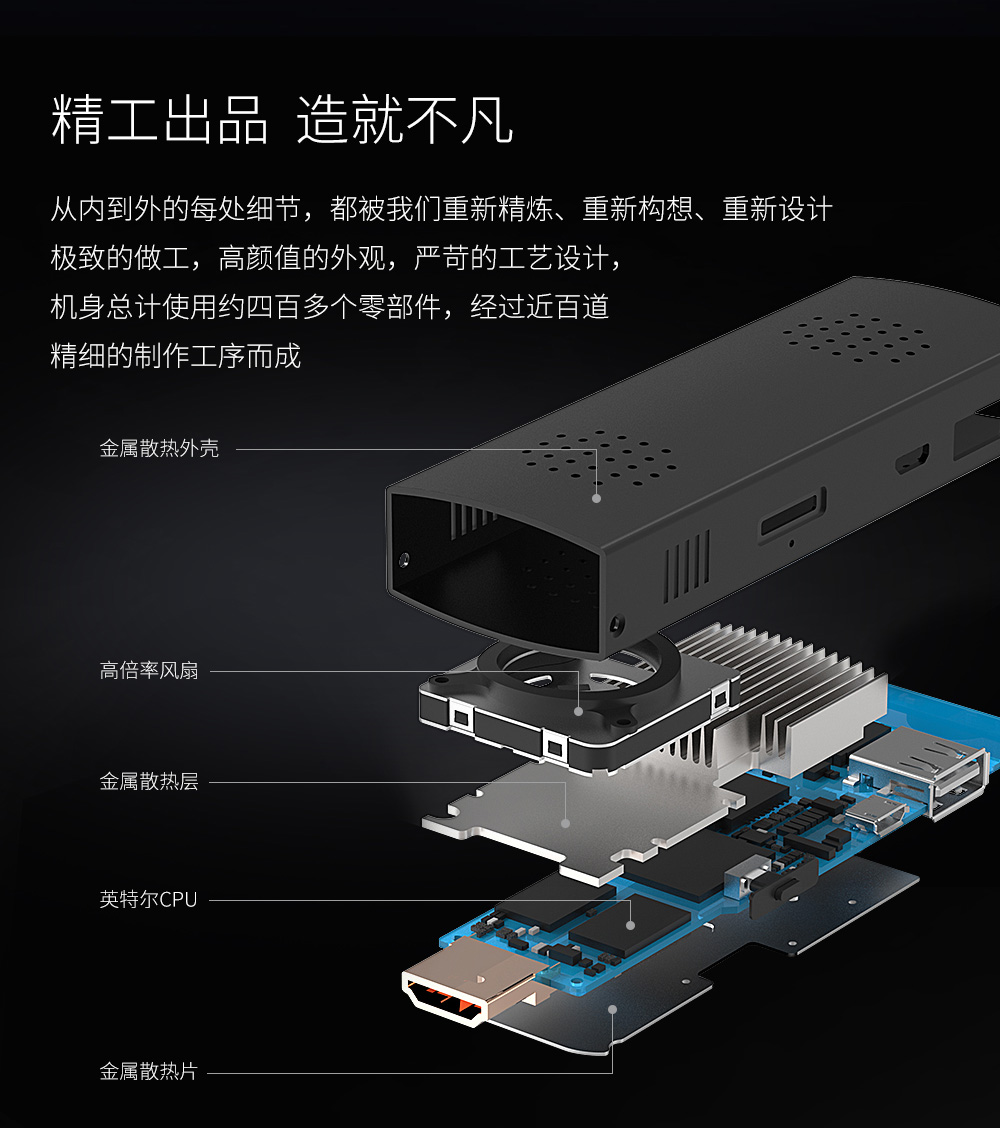 精工出品 造就不凡

从内到外的每处细节，都被我们重新精炼、重新构想、重新设计
极致的做工，高颜值的外观，严苛的工艺设计，
机身总计使用约四百多个零部件，经过近百道
精细的制作工序而成

金属散热外壳

高倍率风扇

金属散热层

英特尔CPU

金属散热片